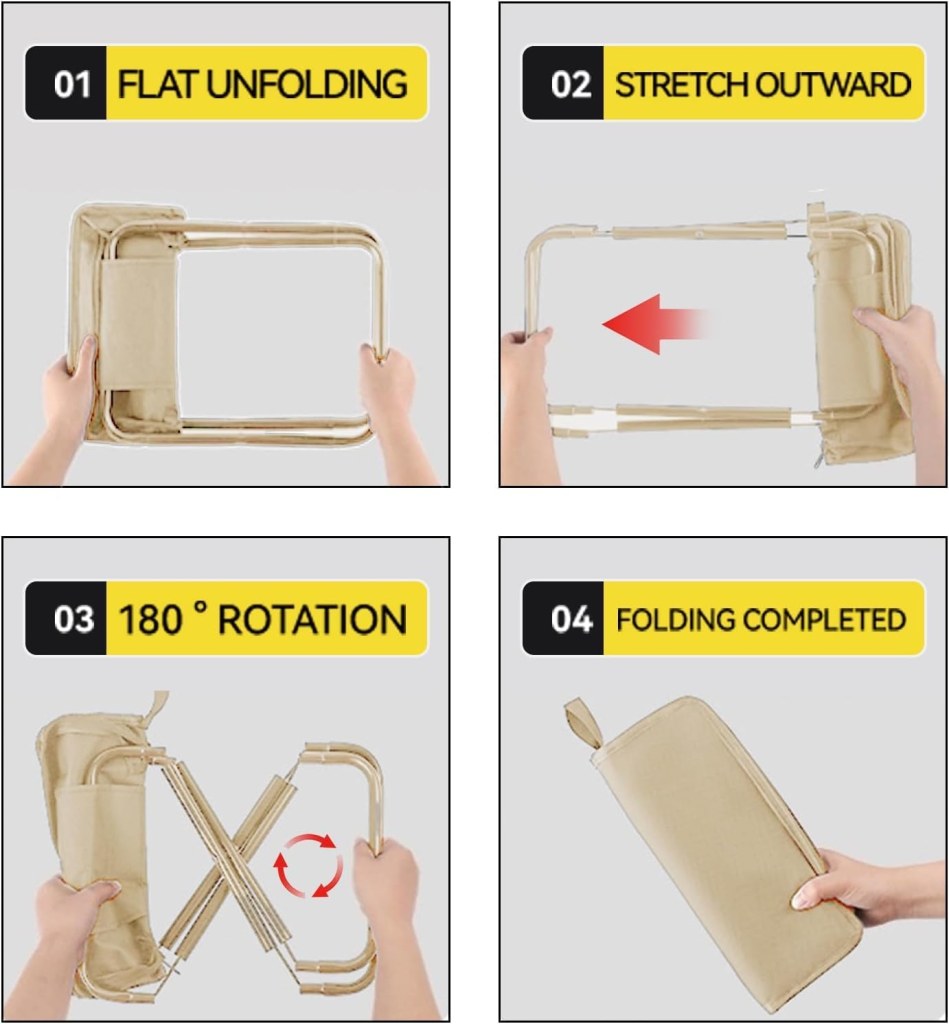 01 FLAT UNFOLDING

02 STRETCH OUTWARD

03 180 ° ROTATION

04 FOLDING COMPLETED